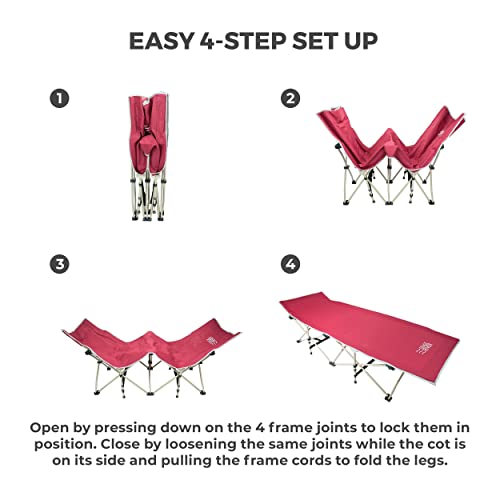 EASY 4-STEP SET UP

1

2

3

4

Open by pressing down on the 4 frame joints to lock them in position. Close by loosening the same joints while the cot is on its side and pulling the frame cords to fold the legs.